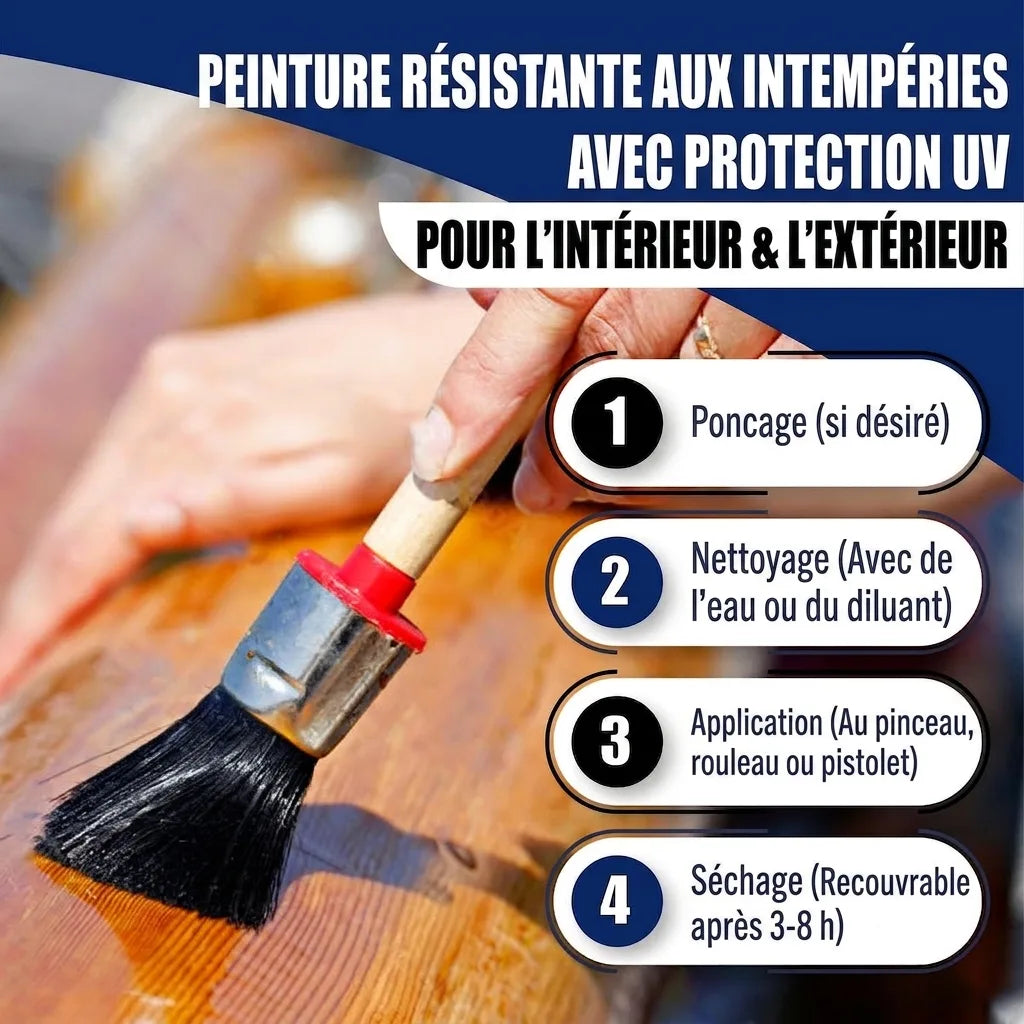 PEINTURE RÉSISTANTE AUX INTEMPÉRIES AVEC PROTECTION UV

POUR L'INTÉRIEUR & L'EXTÉRIEUR

1 Poncage (si désiré)

2 Nettoyage (Avec de l'eau ou du diluant)

3 Application (Au pinceau, rouleau ou pistolet)

4 Séchage (Recouvrable après 3-8 h)