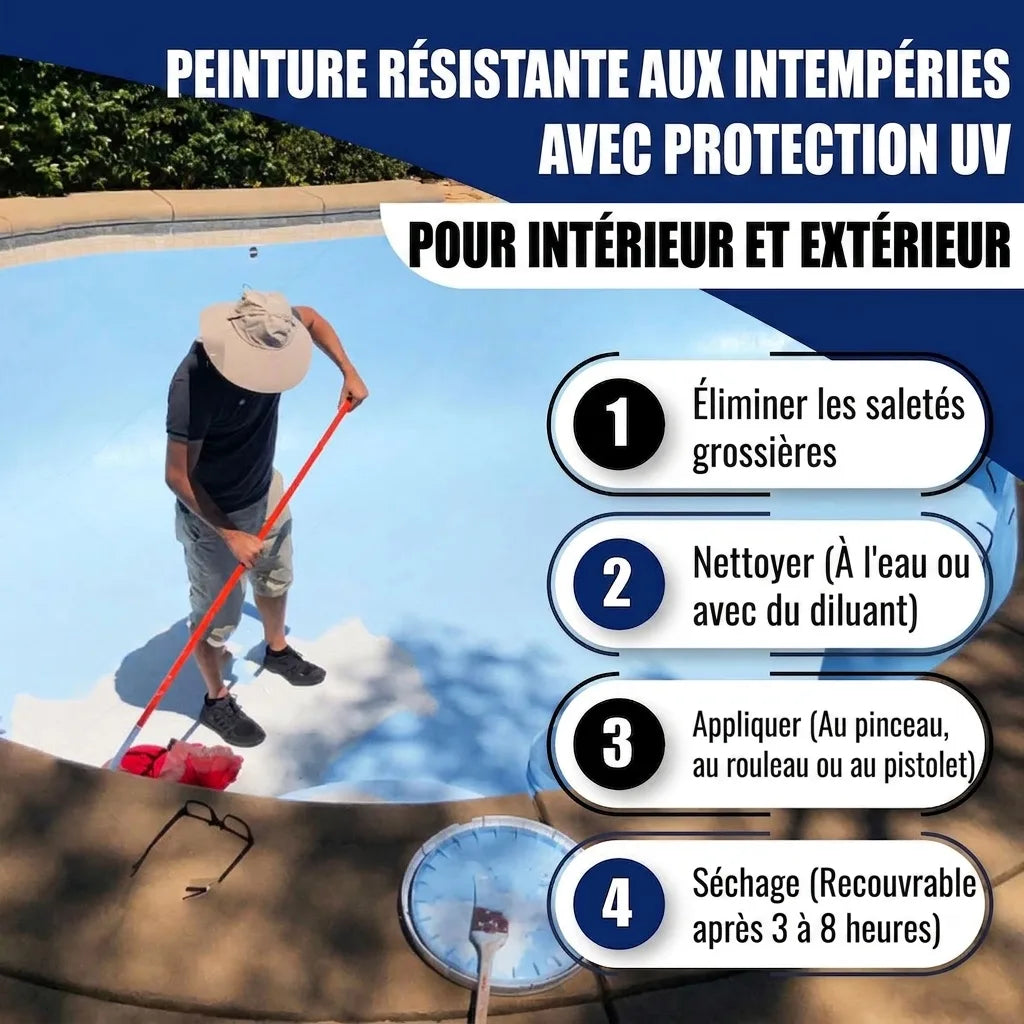 PEINTURE RÉSISTANTE AUX INTEMPÉRIES AVEC PROTECTION UV

POUR INTÉRIEUR ET EXTÉRIEUR

1 Éliminer les saletés grossières

2 Nettoyer (À l'eau ou avec du diluant)

3 Appliquer (Au pinceau, au rouleau ou au pistolet)

4 Séchage (Recouvrable après 3 à 8 heures)