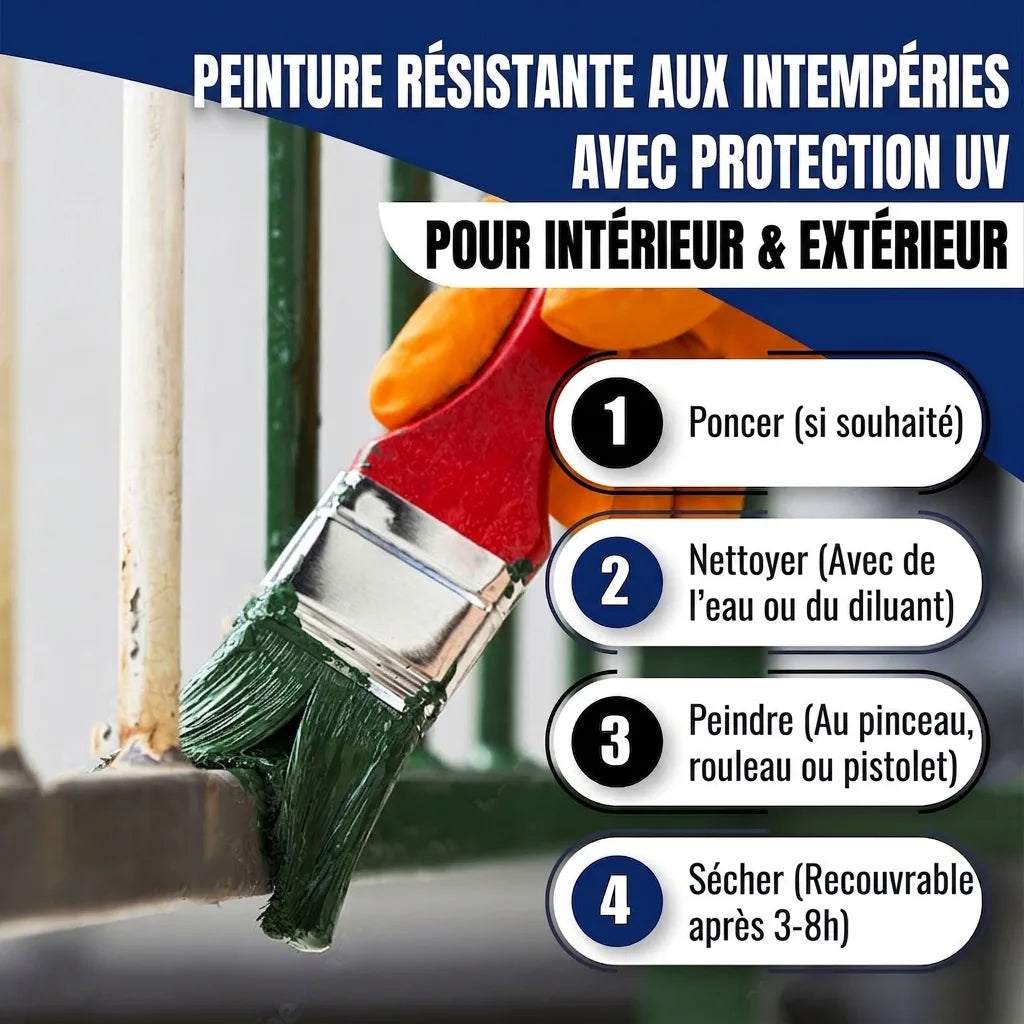 PEINTURE RÉSISTANTE AUX INTEMPÉRIES AVEC PROTECTION UV

POUR INTÉRIEUR & EXTÉRIEUR

1 Poncer (si souhaité)

2 Nettoyer (Avec de l'eau ou du diluant)

3 Peindre (Au pinceau, rouleau ou pistolet)

4 Sécher (Recouvrable après 3-8h)