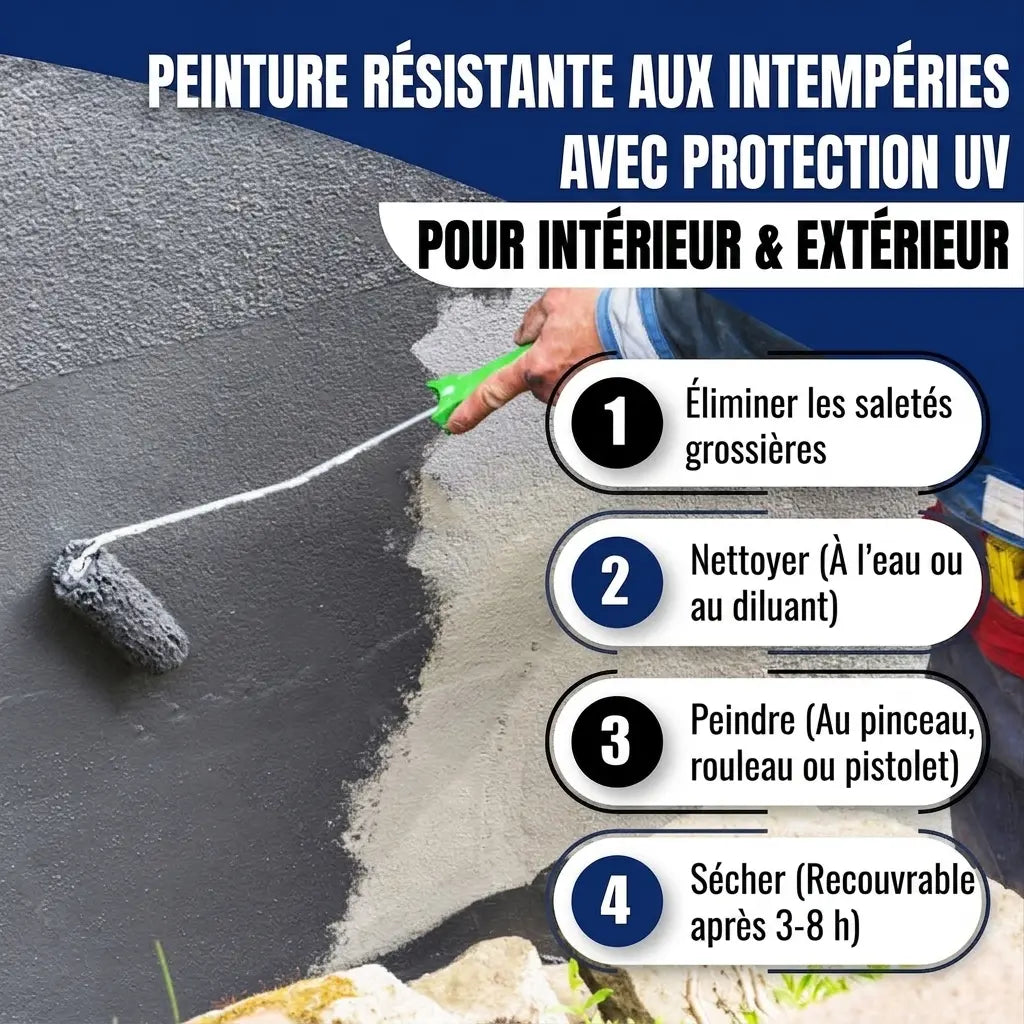 PEINTURE RÉSISTANTE AUX INTEMPÉRIES AVEC PROTECTION UV

POUR INTÉRIEUR & EXTÉRIEUR

1 Éliminer les saletés grossières

2 Nettoyer (À l'eau ou au diluant)

3 Peindre (Au pinceau, rouleau ou pistolet)

4 Sécher (Recouvrable après 3-8 h)