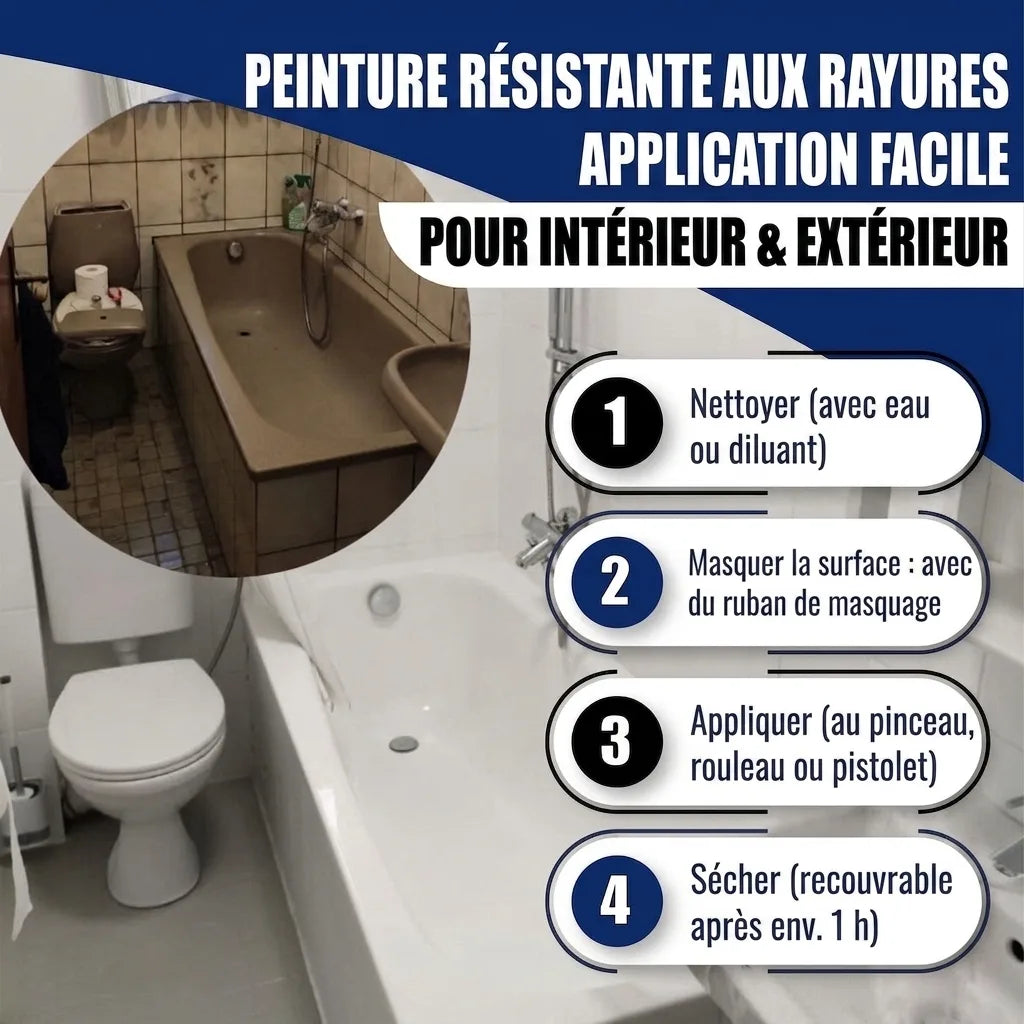 PEINTURE RÉSISTANTE AUX RAYURES
APPLICATION FACILE
POUR INTÉRIEUR & EXTÉRIEUR

1 Nettoyer (avec eau ou diluant)

2 Masquer la surface : avec du ruban de masquage

3 Appliquer (au pinceau, rouleau ou pistolet)

4 Sécher (recouvrable après env. 1 h)