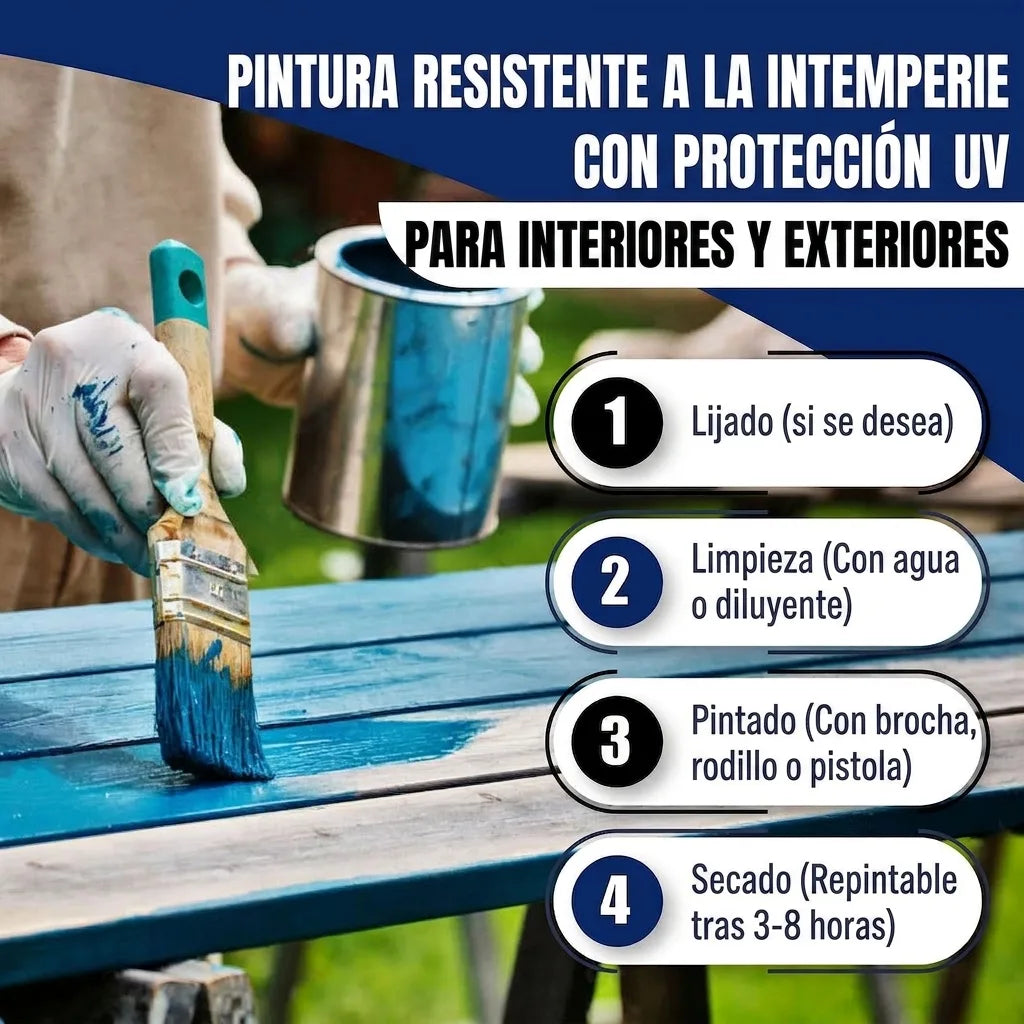 PINTURA RESISTENTE A LA INTEMPERIE CON PROTECCIÓN UV

PARA INTERIORES Y EXTERIORES

1 Lijado (si se desea)

2 Limpieza (Con agua o diluyente)

3 Pintado (Con brocha, rodillo o pistola)

4 Secado (Repintable tras 3-8 horas)