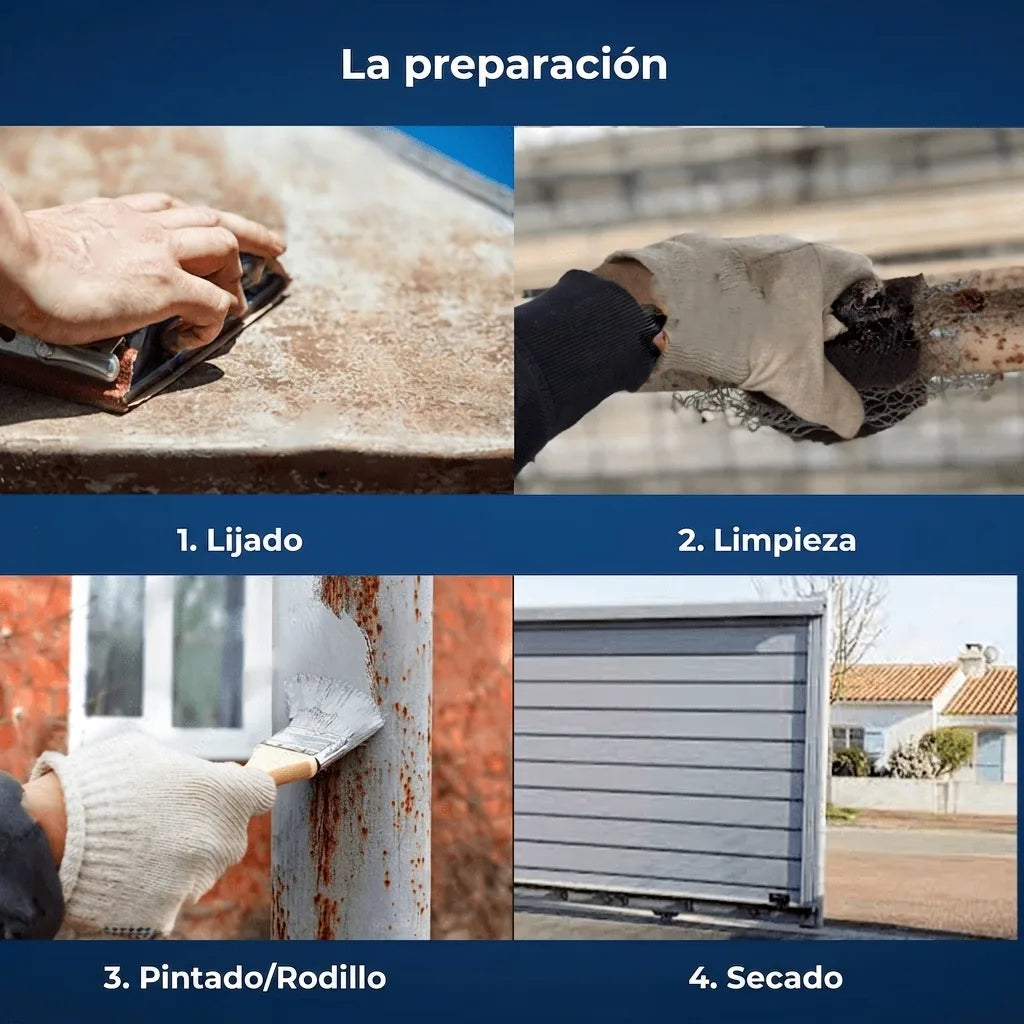 La preparación

1. Lijado

2. Limpieza

3. Pintado/Rodillo

4. Secado