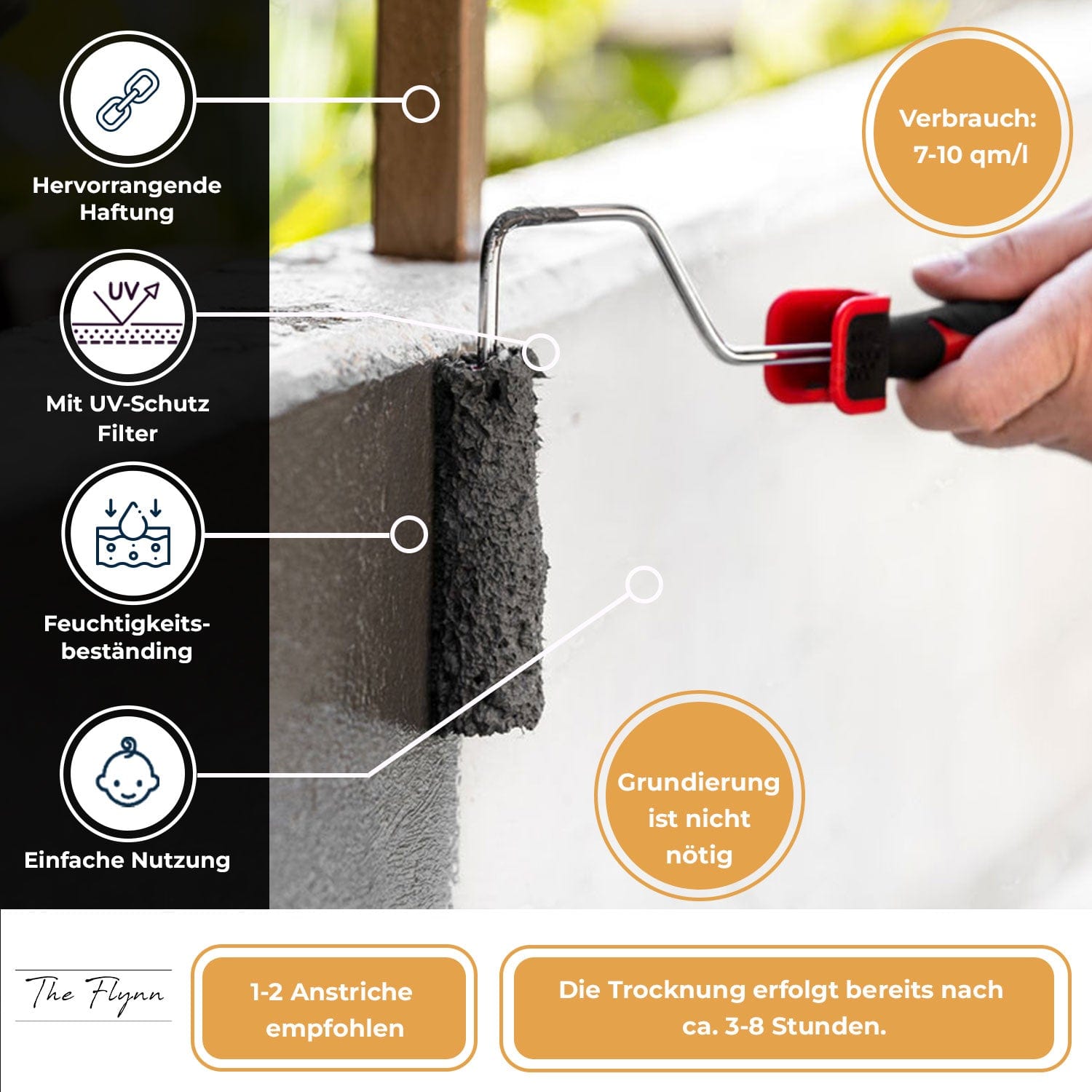 Hervorrangende Haftung

UV

Mit UV-Schutz Filter

Feuchtigkeits-beständing

Einfache Nutzung

Verbrauch: 7-10 qm/l

Grundierung ist nicht nötig

The Flynn

1-2 Anstriche empfohlen

Die Trocknung erfolgt bereits nach ca. 3-8 Stunden.