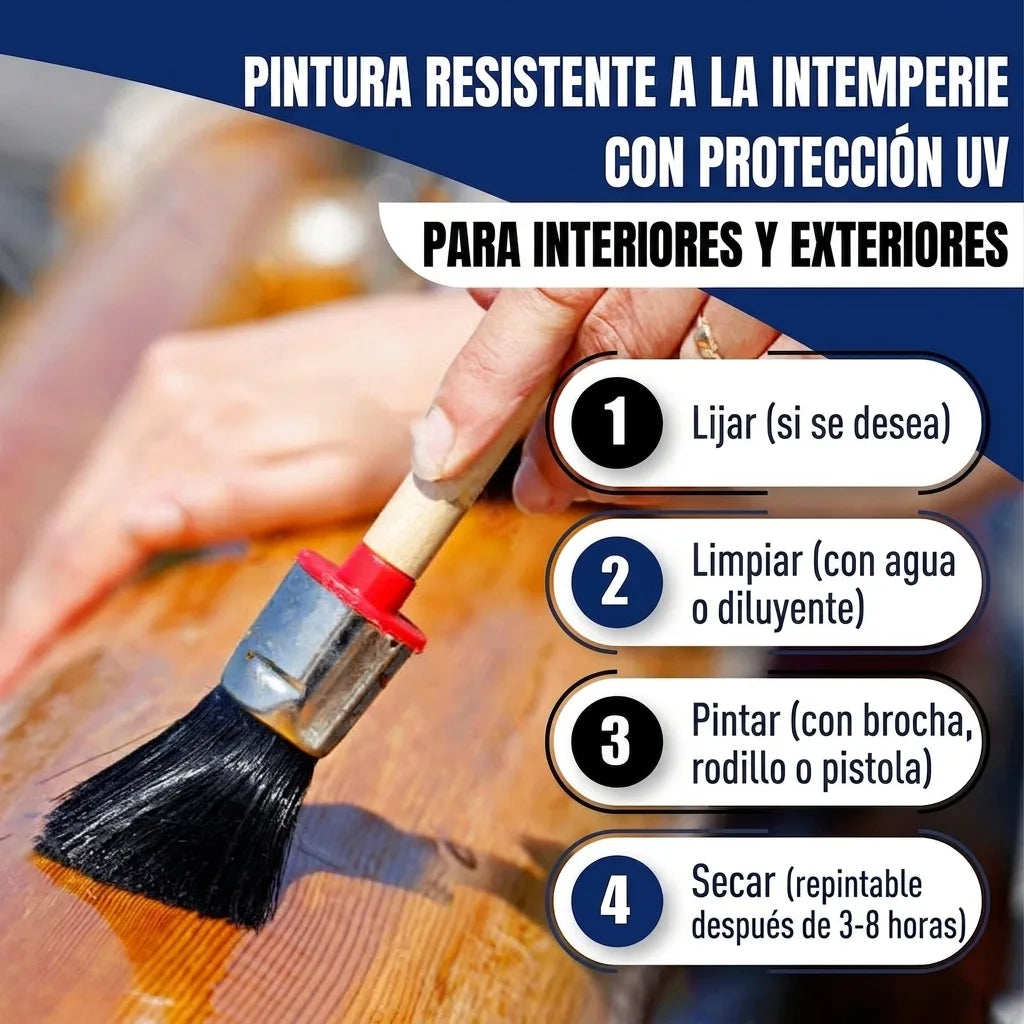 PINTURA RESISTENTE A LA INTEMPERIE CON PROTECCIÓN UV

PARA INTERIORES Y EXTERIORES

1 Lijar (si se desea)

2 Limpiar (con agua o diluyente)

3 Pintar (con brocha, rodillo o pistola)

4 Secar (repintable después de 3-8 horas)