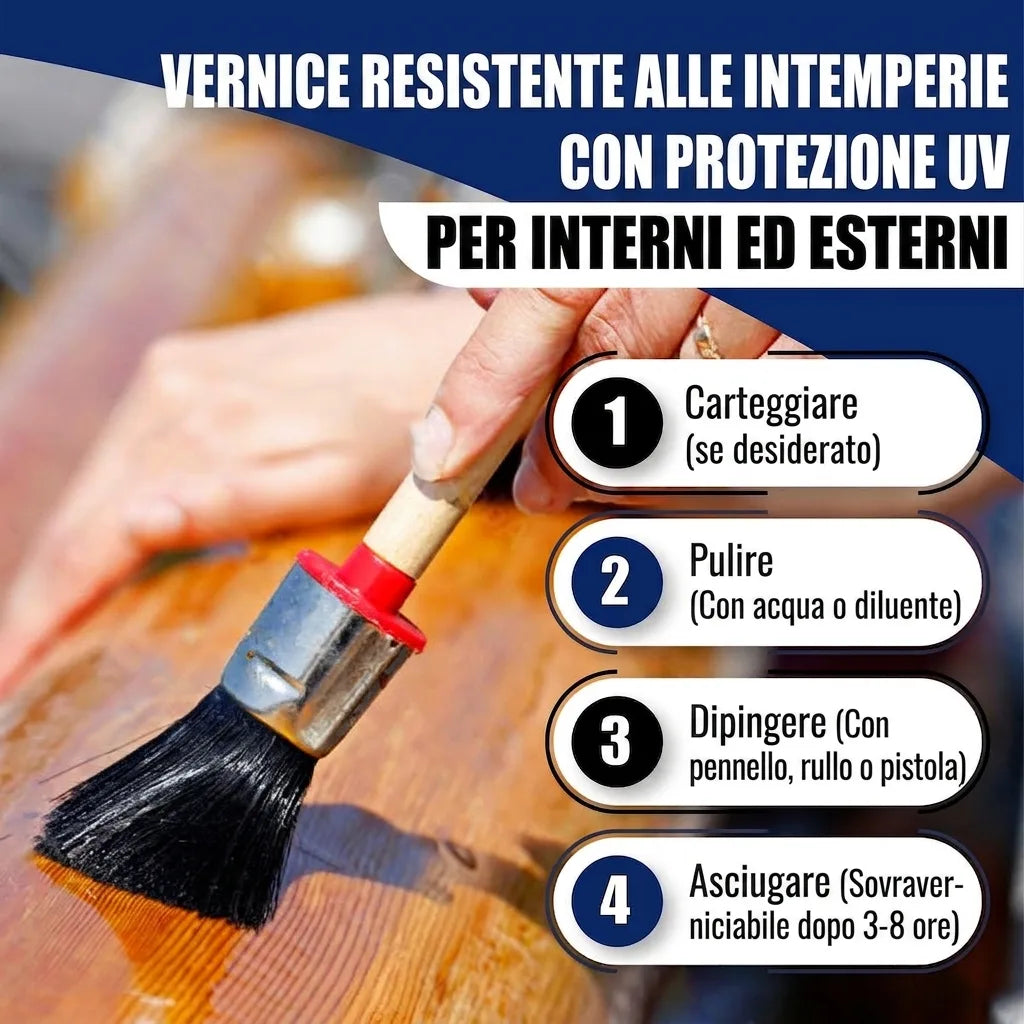 VERNICE RESISTENTE ALLE INTEMPERIE CON PROTEZIONE UV

PER INTERNI ED ESTERNI

1 Carteggiare (se desiderato)

2 Pulire (Con acqua o diluente)

3 Dipingere (Con pennello, rullo o pistola)

4 Asciugare (Sovraverniciabile dopo 3-8 ore)