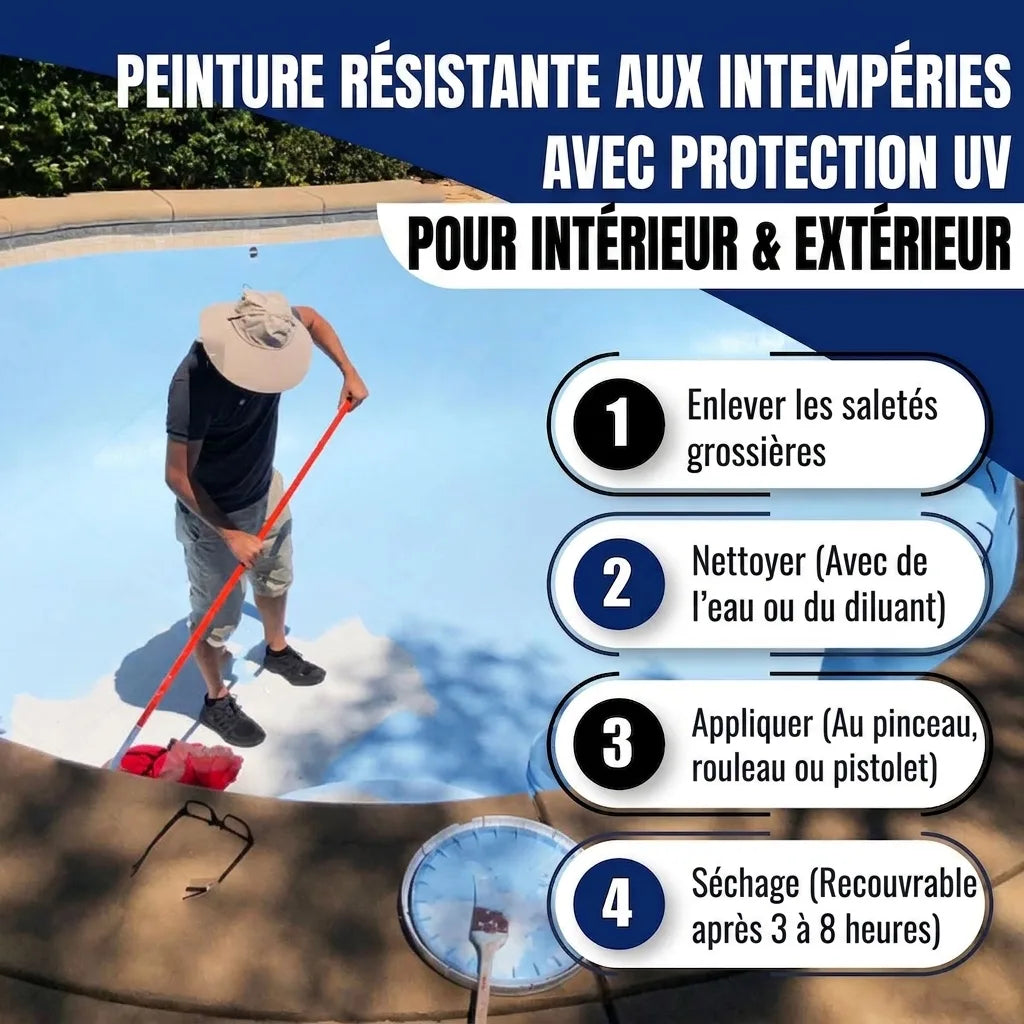 PEINTURE RÉSISTANTE AUX INTEMPÉRIES AVEC PROTECTION UV

POUR INTÉRIEUR & EXTÉRIEUR

1 Enlever les saletés grossières

2 Nettoyer (Avec de l'eau ou du diluant)

3 Appliquer (Au pinceau, rouleau ou pistolet)

4 Séchage (Recouvrable après 3 à 8 heures)