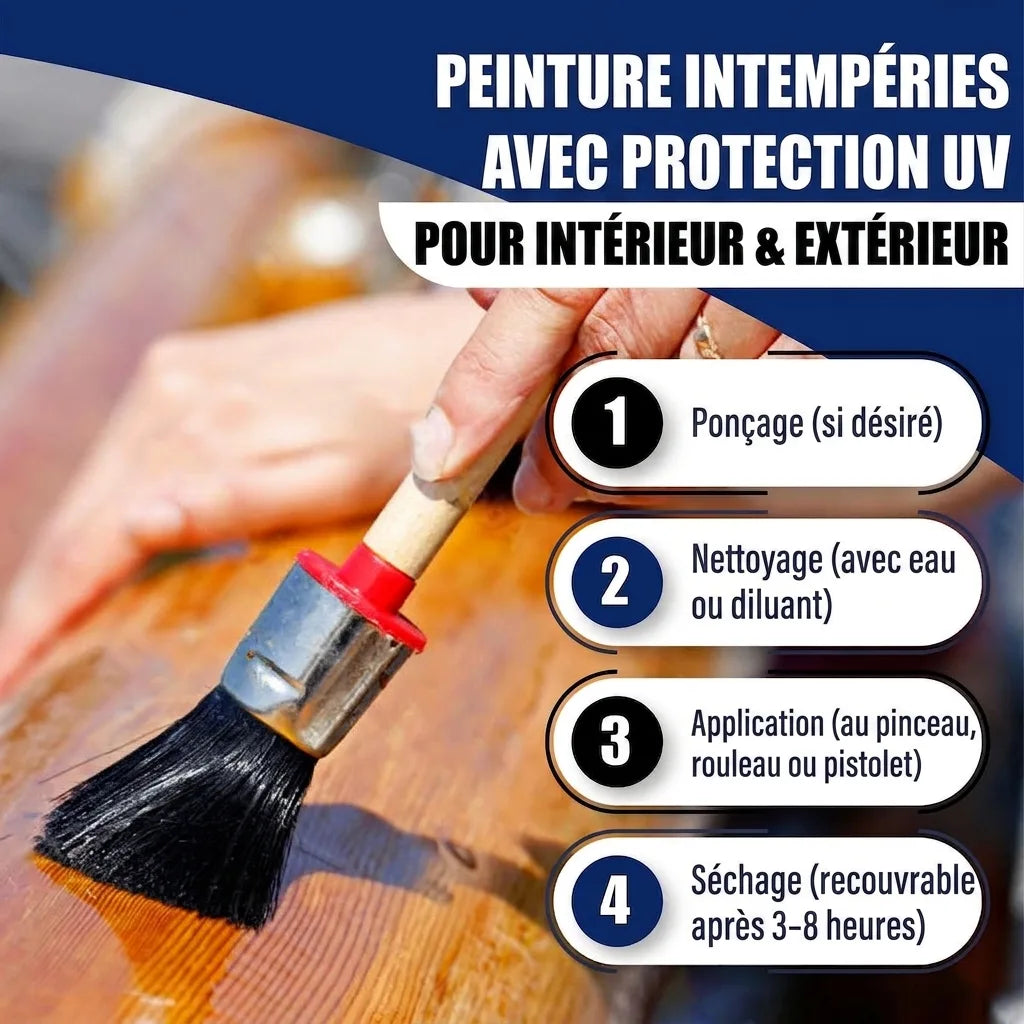 PEINTURE INTEMPÉRIES AVEC PROTECTION UV

POUR INTÉRIEUR & EXTÉRIEUR

1 Ponçage (si désiré)

2 Nettoyage (avec eau ou diluant)

3 Application (au pinceau, rouleau ou pistolet)

4 Séchage (recouvrable après 3-8 heures)