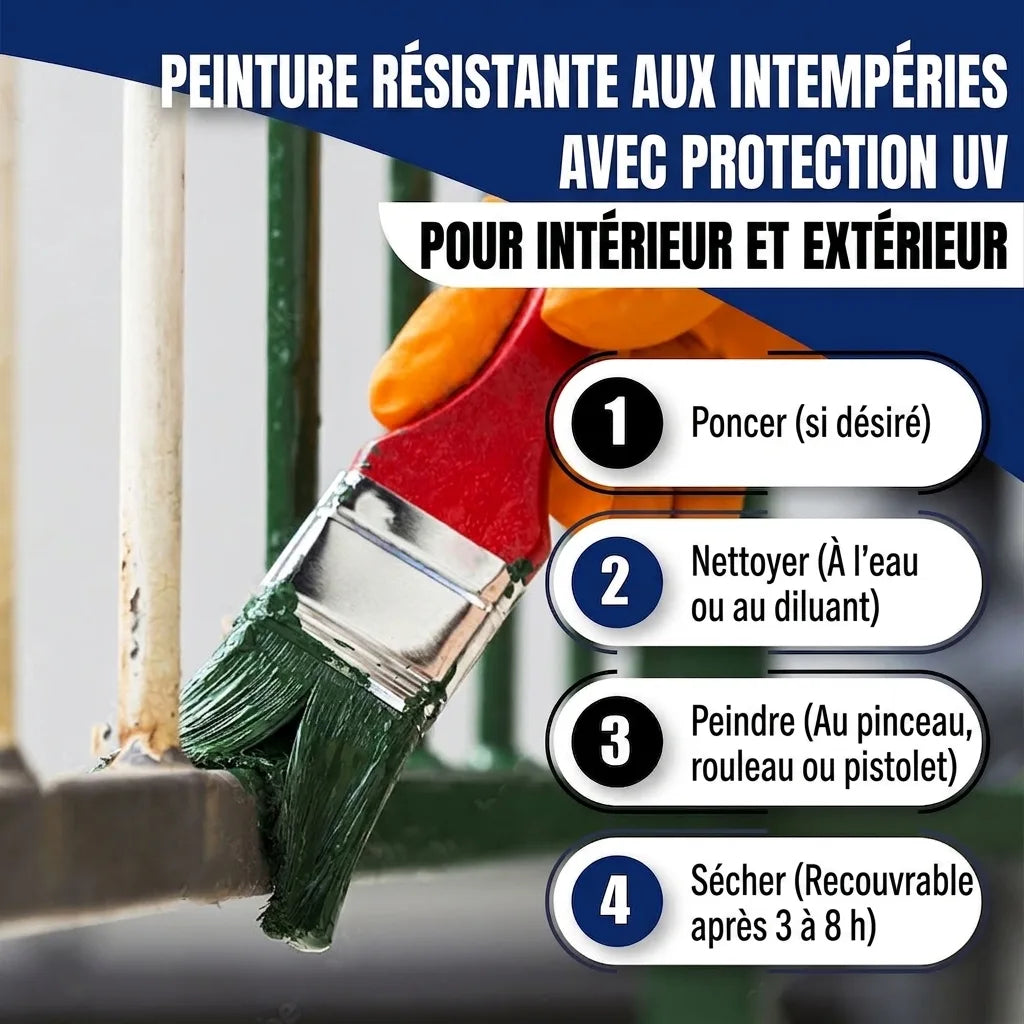 PEINTURE RÉSISTANTE AUX INTEMPÉRIES AVEC PROTECTION UV

POUR INTÉRIEUR ET EXTÉRIEUR

1 Poncer (si désiré)

2 Nettoyer (À l'eau ou au diluant)

3 Peindre (Au pinceau, rouleau ou pistolet)

4 Sécher (Recouvrable après 3 à 8 h)