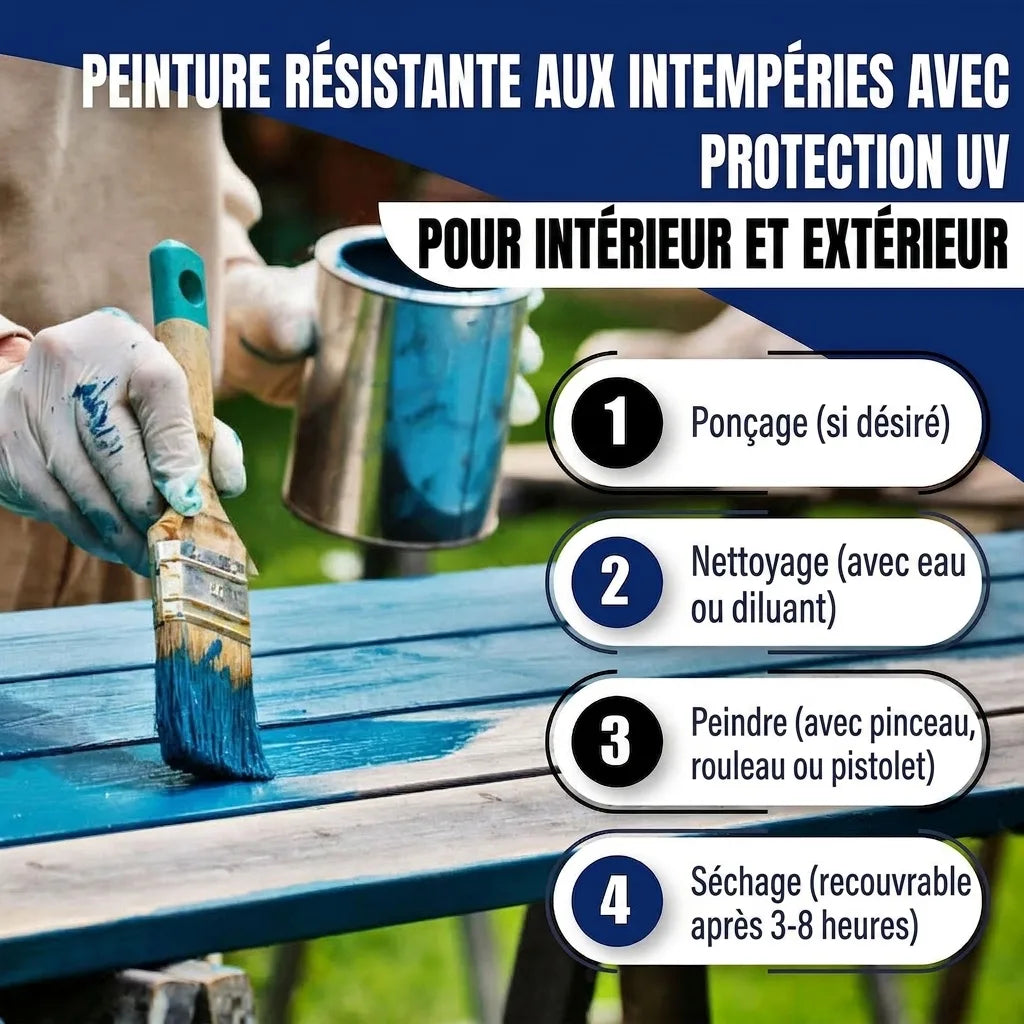 PEINTURE RÉSISTANTE AUX INTEMPÉRIES AVEC PROTECTION UV

POUR INTÉRIEUR ET EXTÉRIEUR

1 Ponçage (si désiré)

2 Nettoyage (avec eau ou diluant)

3 Peindre (avec pinceau, rouleau ou pistolet)

4 Séchage (recouvrable après 3-8 heures)