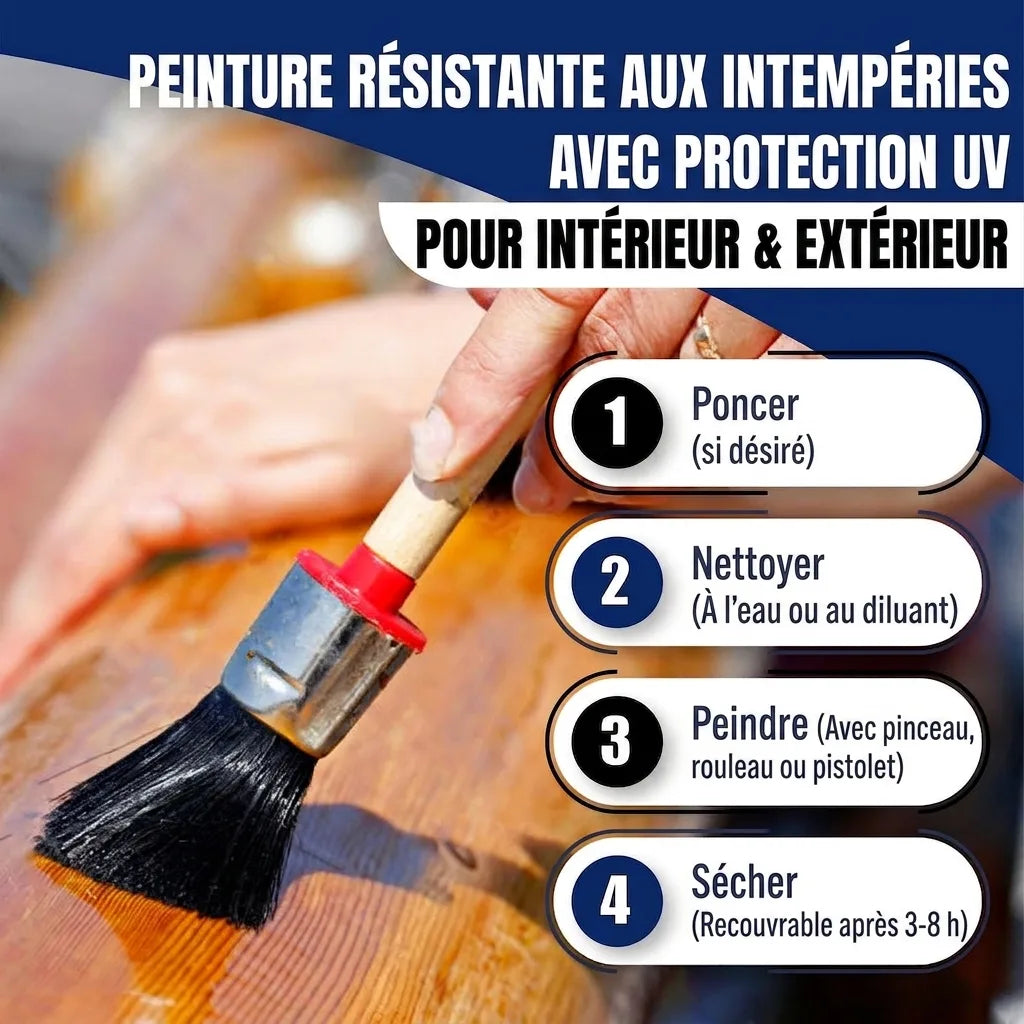 PEINTURE RÉSISTANTE AUX INTEMPÉRIES AVEC PROTECTION UV

POUR INTÉRIEUR & EXTÉRIEUR

1 Poncer (si désiré)

2 Nettoyer (À l'eau ou au diluant)

3 Peindre (Avec pinceau, rouleau ou pistolet)

4 Sécher (Recouvrable après 3-8 h)