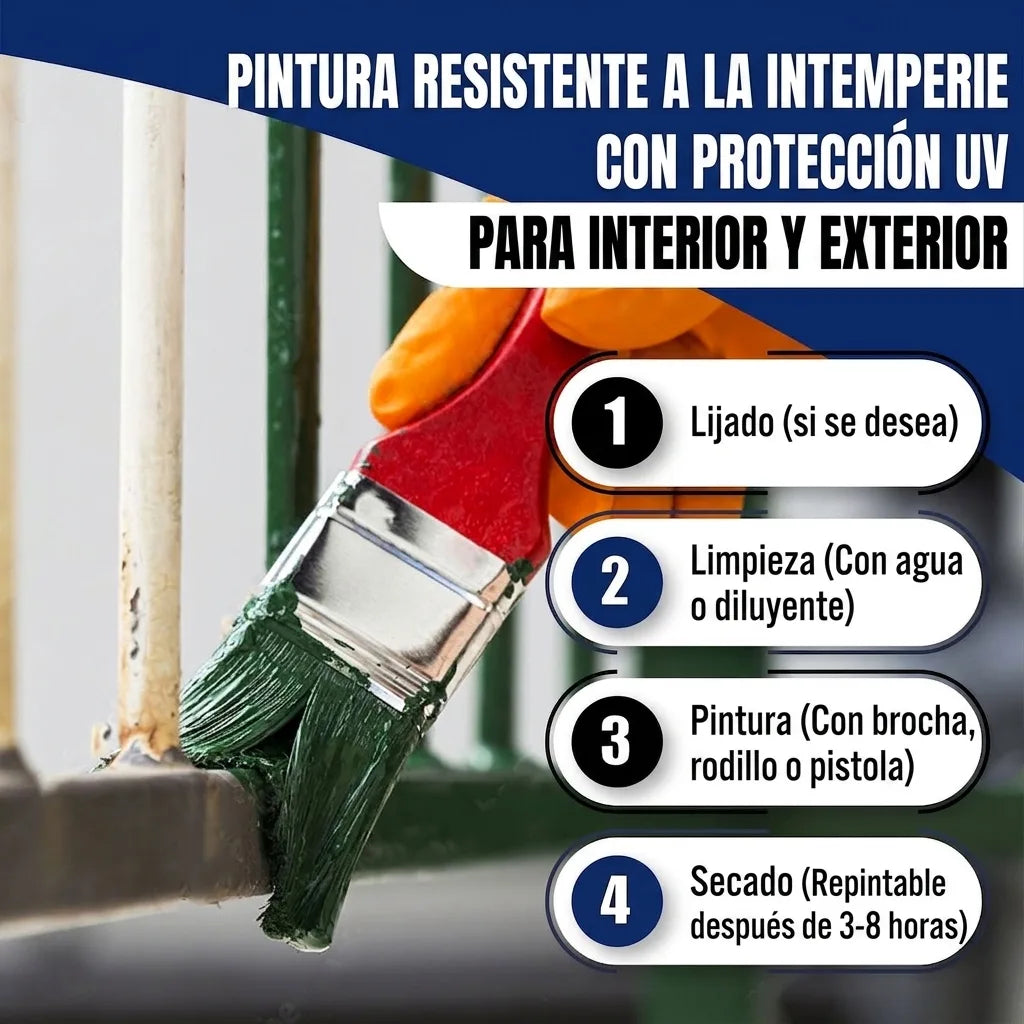 PINTURA RESISTENTE A LA INTEMPERIE CON PROTECCIÓN UV

PARA INTERIOR Y EXTERIOR

1 Lijado (si se desea)

2 Limpieza (Con agua o diluyente)

3 Pintura (Con brocha, rodillo o pistola)

4 Secado (Repintable después de 3-8 horas)