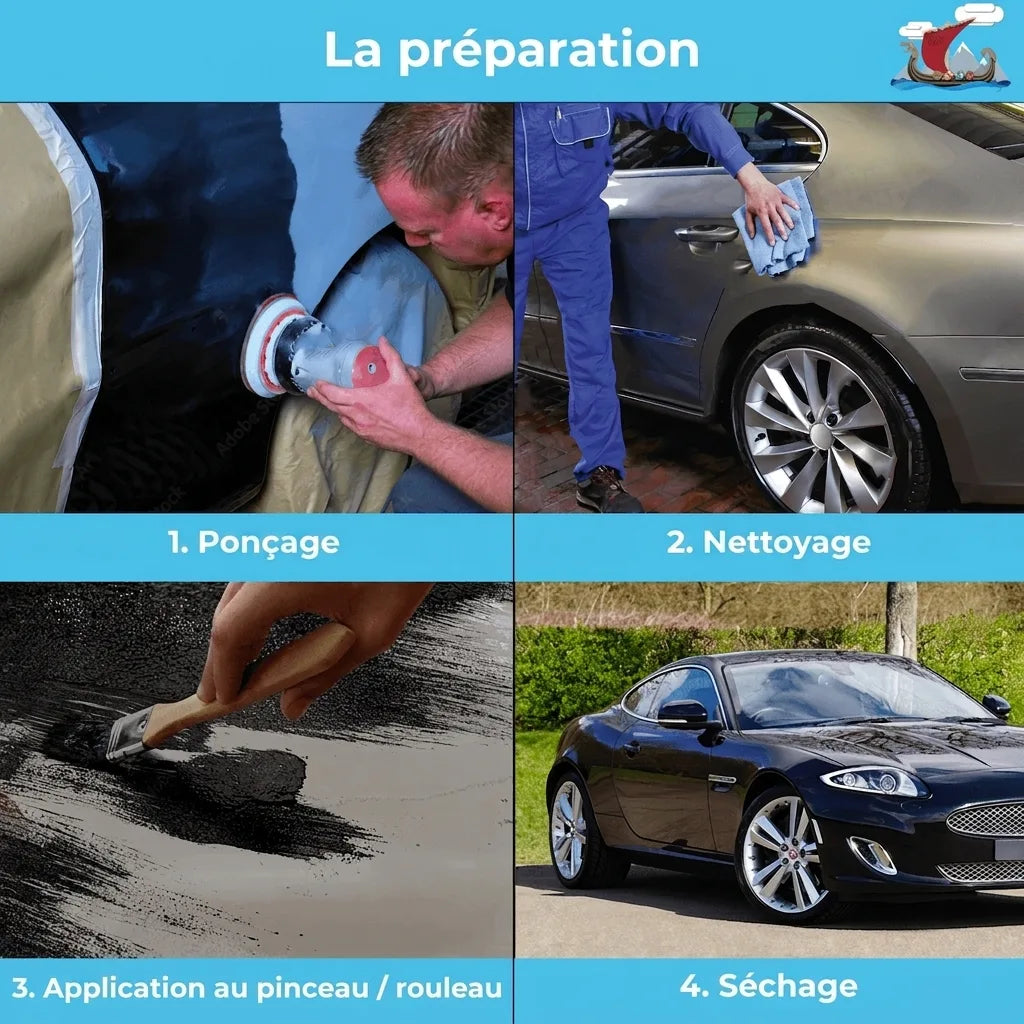 La préparation

1. Ponçage

2. Nettoyage

3. Application au pinceau / rouleau

4. Séchage