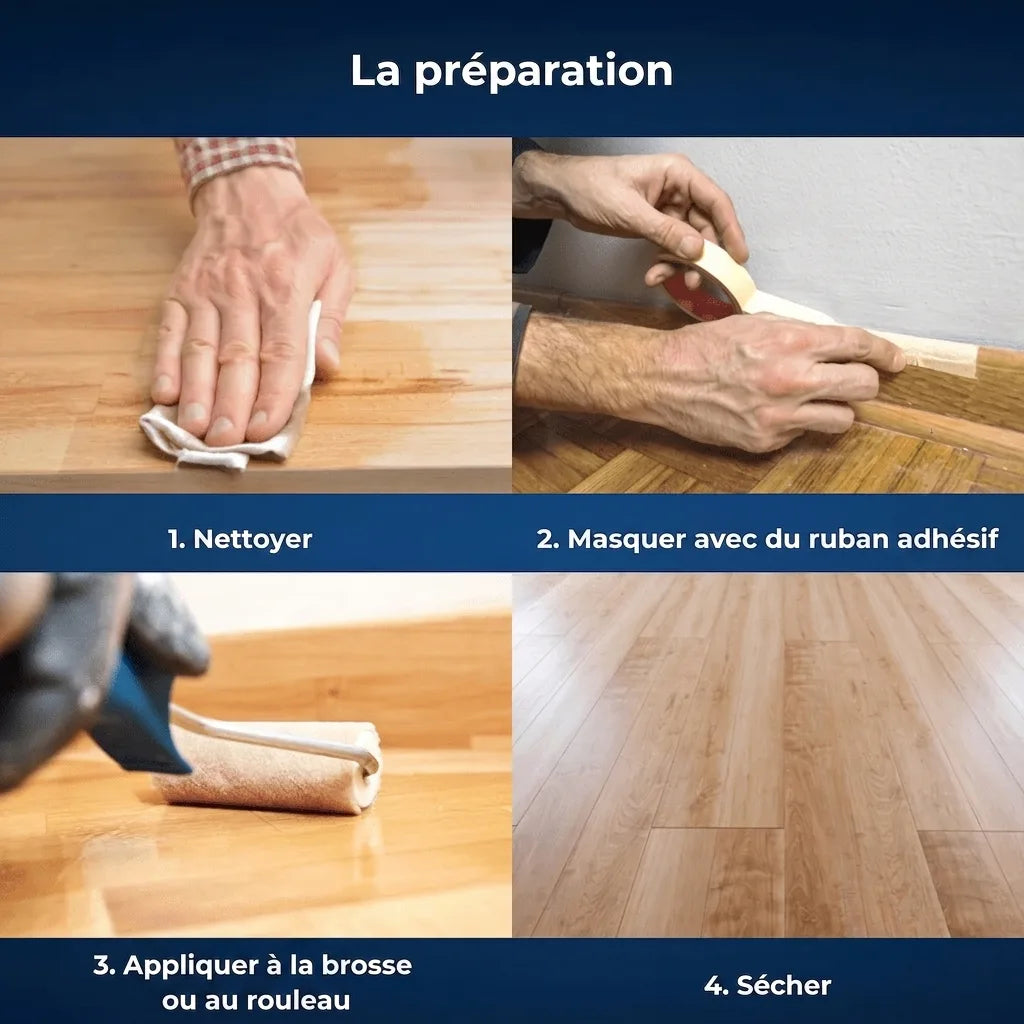 La préparation

1. Nettoyer

2. Masquer avec du ruban adhésif

3. Appliquer à la brosse ou au rouleau

4. Sécher