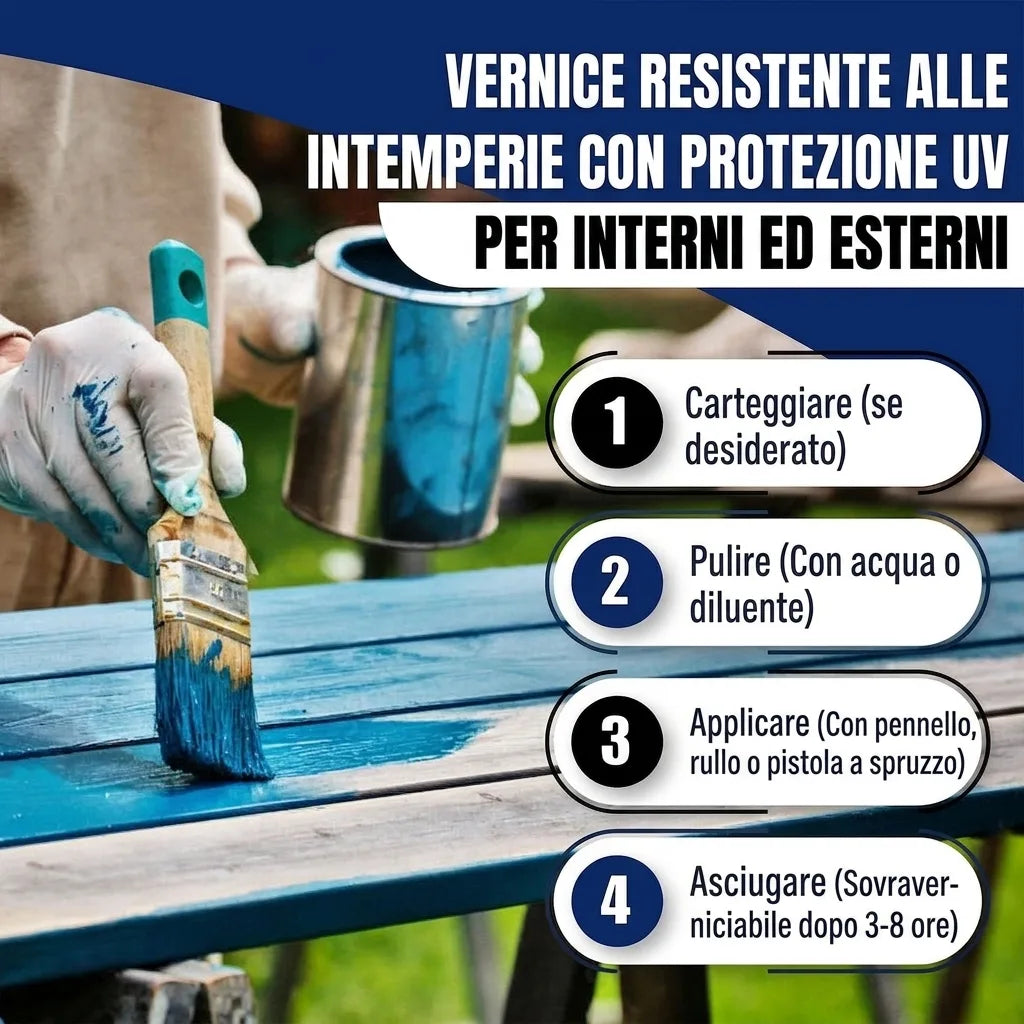 VERNICE RESISTENTE ALLE INTEMPERIE CON PROTEZIONE UV
PER INTERNI ED ESTERNI

1 Carteggiare (se desiderato)

2 Pulire (Con acqua o diluente)

3 Applicare (Con pennello, rullo o pistola a spruzzo)

4 Asciugare (Sovraverniciabile dopo 3-8 ore)